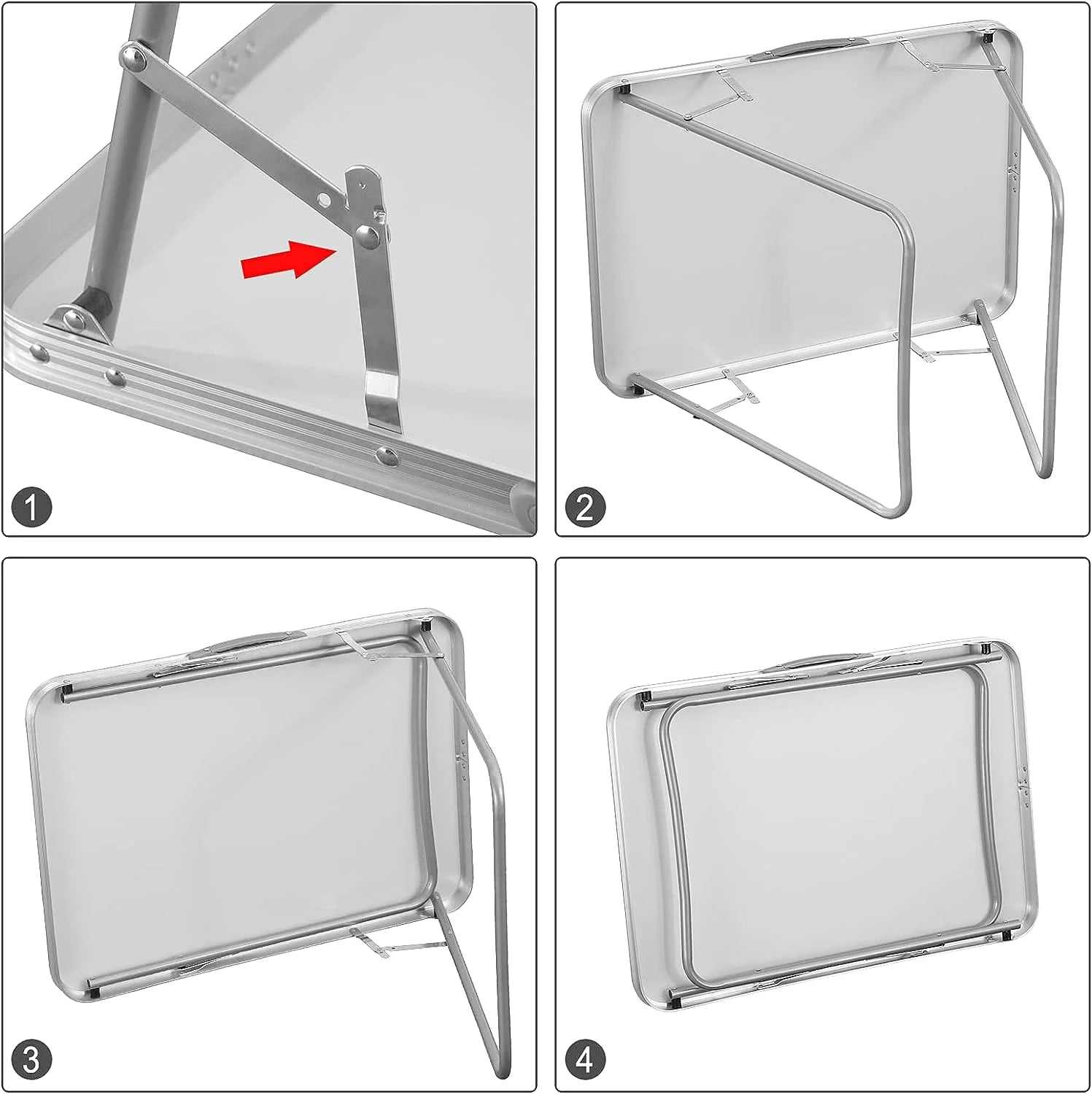 1

2

3

4